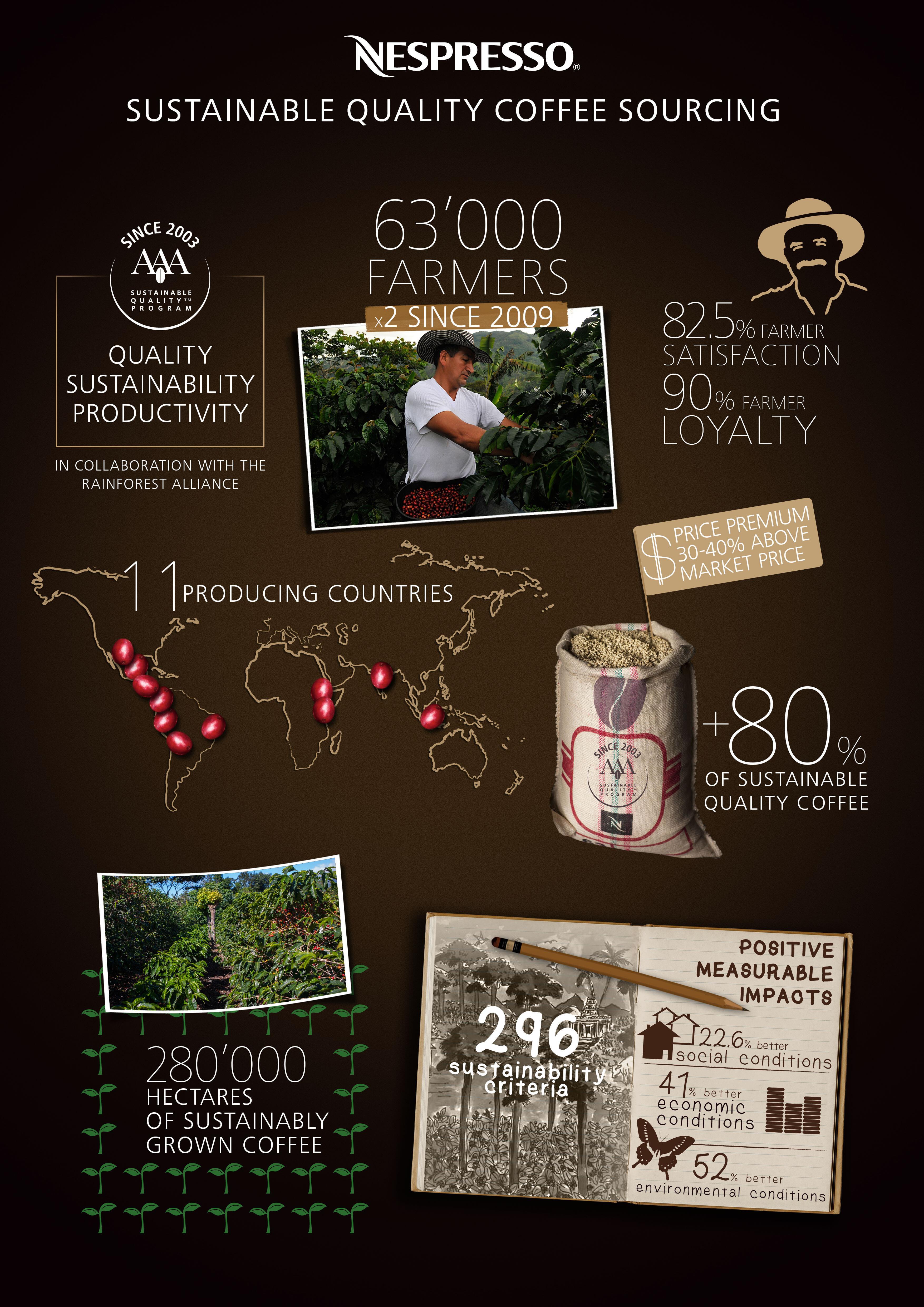 NESPRESSO®

SUSTAINABLE QUALITY COFFEE SOURCING

SINCE 2003
AAA
SUSTAINABLE QUALITY™ PROGRAM

QUALITY
SUSTAINABILITY
PRODUCTIVITY

IN COLLABORATION WITH THE RAINFOREST ALLIANCE

63'000
FARMERS
x2 SINCE 2009

82.5% FARMER SATISFACTION
90% FARMER LOYALTY

11 PRODUCING COUNTRIES

$ PRICE PREMIUM 30-40% ABOVE MARKET PRICE

SINCE 2003
AAA
SUSTAINABLE QUALITY™ PROGRAM

+80%
OF SUSTAINABLE QUALITY COFFEE

280'000
HECTARES
OF SUSTAINABLY GROWN COFFEE

296
sustainability criteria

POSITIVE MEASURABLE IMPACTS

22.6% better social conditions

41% better economic conditions

52% better environmental conditions